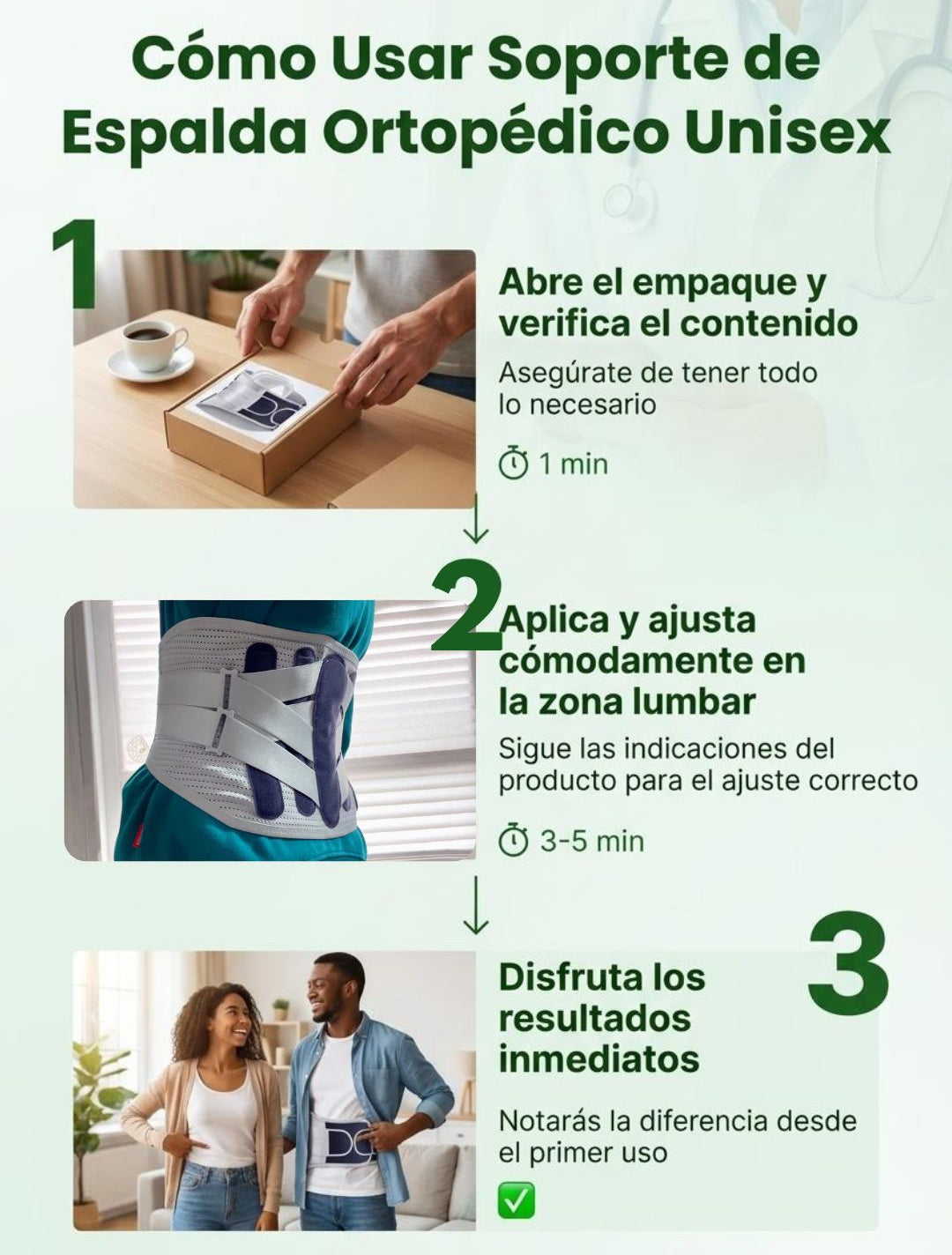 Cómo Usar Soporte de Espalda Ortopédico Unisex

1

Abre el empaque y verifica el contenido

Asegúrate de tener todo lo necesario

1 min

2

Aplica y ajusta cómodamente en la zona lumbar

Sigue las indicaciones del producto para el ajuste correcto

3-5 min

3

Disfruta los resultados inmediatos

Notarás la diferencia desde el primer uso

✅